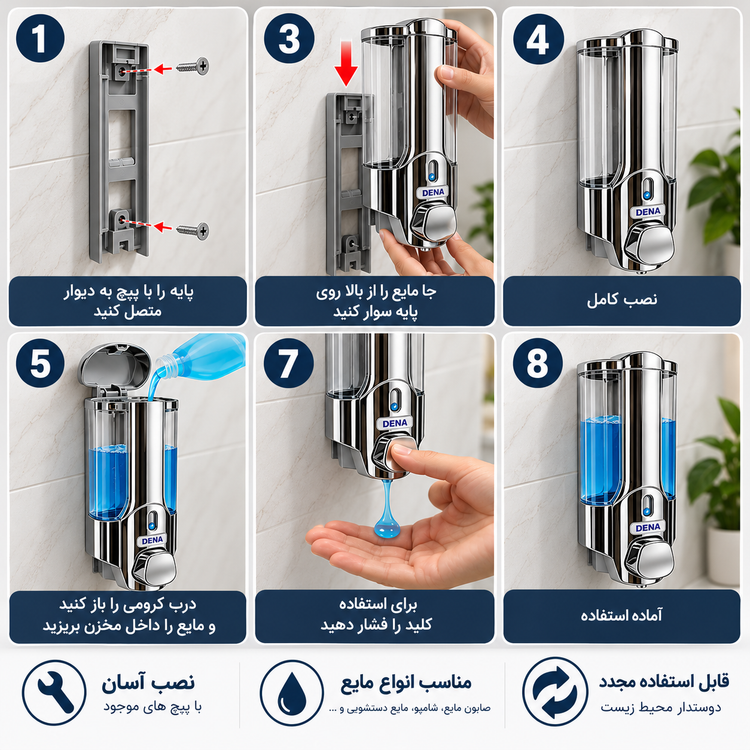 1

پایه را با پیچ به دیوار متصل کنید

3

DENA

جا مایع را از بالا روی پایه سوار کنید

4

DENA

نصب کامل

5

DENA

درب کرومی را باز کنید و مایع را داخل مخزن بریزید

7

DENA

برای استفاده کلید را فشار دهید

8

DENA

آماده استفاده

نصب آسان
با پیچ های موجود

مناسب انواع مایع
صابون مایع، شامپو، مایع دستشویی و ...

قابل استفاده مجدد
دوستدار محیط زیست